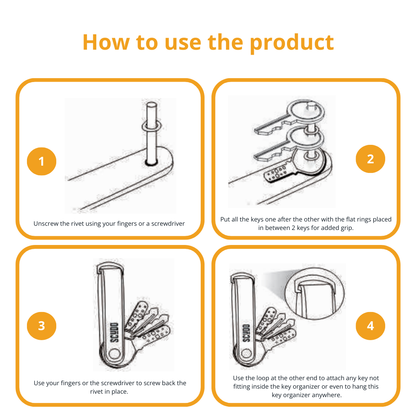 How to use the product

1

Unscrew the rivet using your fingers or a screwdriver

2

Put all the keys one after the other with the flat rings placed in between 2 keys for added grip.

3

SCUDO

Use your fingers or the screwdriver to screw back the rivet in place.

4

SCUDO

Use the loop at the other end to attach any key not fitting inside the key organizer or even to hang this key organizer anywhere.