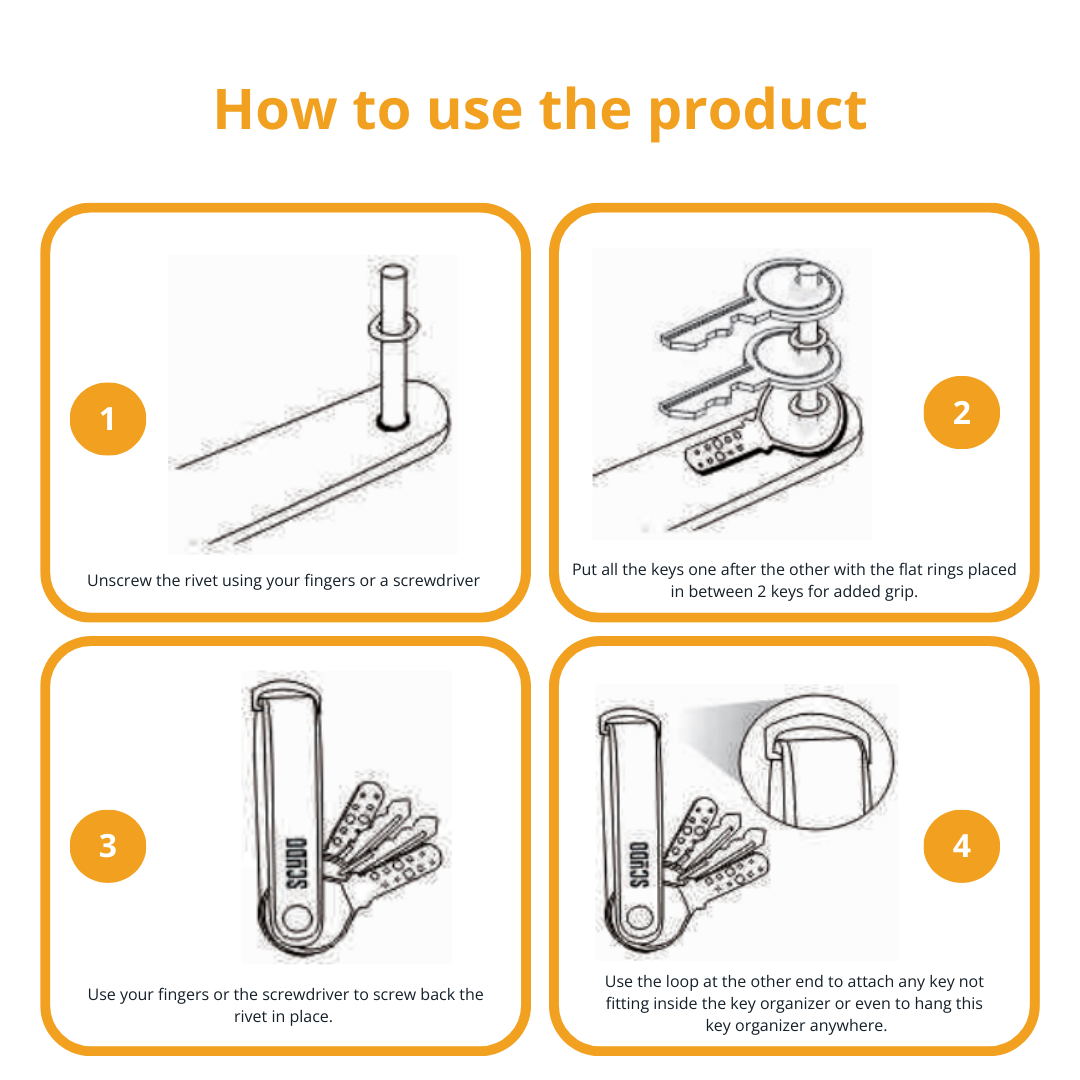 How to use the product

1

Unscrew the rivet using your fingers or a screwdriver

2

Put all the keys one after the other with the flat rings placed in between 2 keys for added grip.

3

SCUDO

Use your fingers or the screwdriver to screw back the rivet in place.

4

SCUDO

Use the loop at the other end to attach any key not fitting inside the key organizer or even to hang this key organizer anywhere.